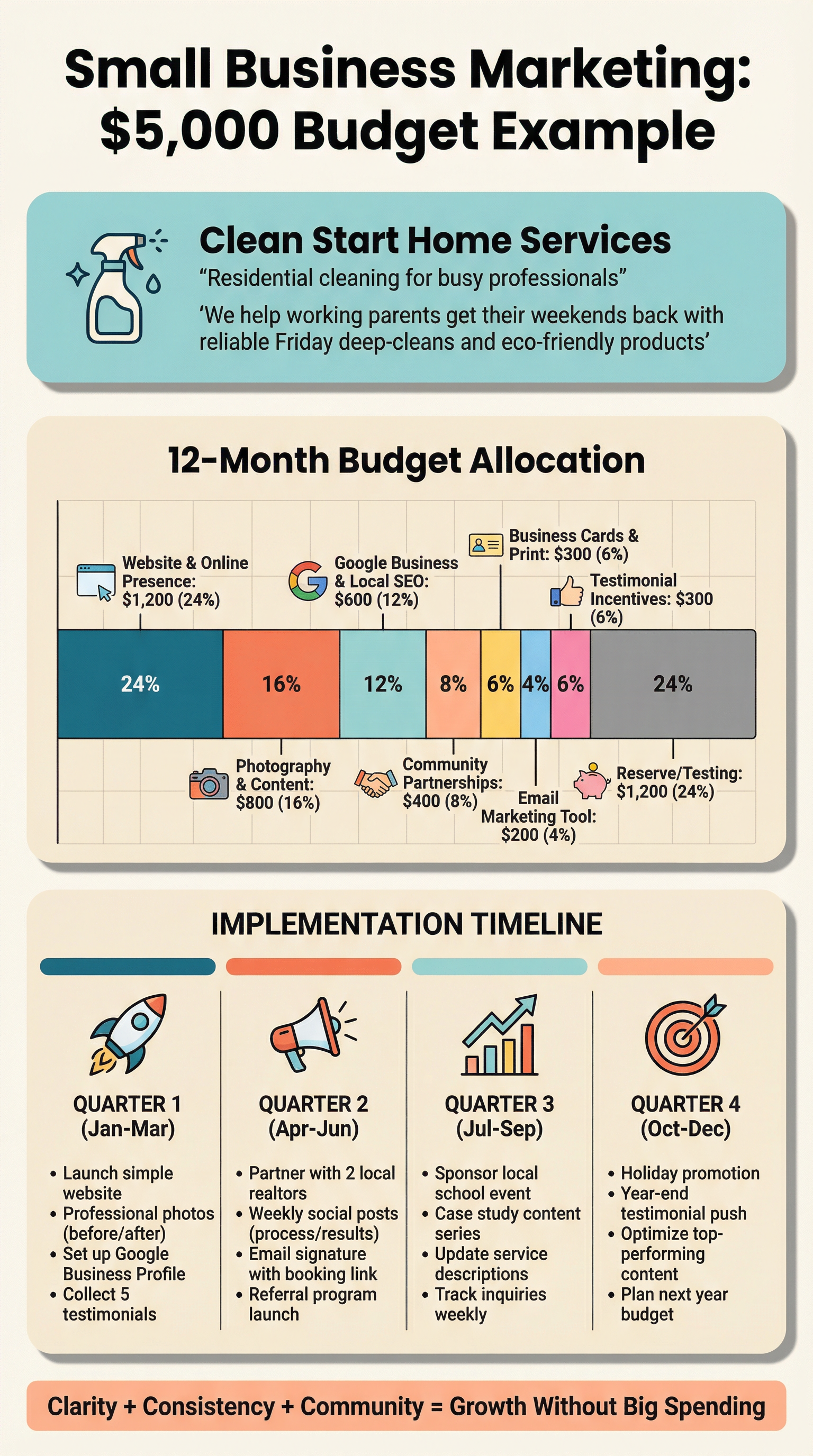 Small Business Marketing: $5,000 Budget Example

Clean Start Home Services

“Residential cleaning for busy professionals”

‘We help working parents get their weekends back with reliable Friday deep-cleans and eco-friendly products’

12-Month Budget Allocation

Website & Online Presence: $1,200 (24%)

Google Business & Local SEO: $600 (12%)

Business Cards & Print: $300 (6%)

Testimonial Incentives: $300 (6%)

24% 16% 12% 8% 6% 4% 6% 24%

Photography & Content: $800 (16%)

Community Partnerships: $400 (8%)

Email Marketing Tool: $200 (4%)

Reserve/Testing: $1,200 (24%)

IMPLEMENTATION TIMELINE

QUARTER 1 (Jan-Mar)
• Launch simple website
• Professional photos (before/after)
• Set up Google Business Profile
• Collect 5 testimonials

QUARTER 2 (Apr-Jun)
• Partner with 2 local realtors
• Weekly social posts (process/results)
• Email signature with booking link
• Referral program launch

QUARTER 3 (Jul-Sep)
• Sponsor local school event
• Case study content series
• Update service descriptions
• Track inquiries weekly

QUARTER 4 (Oct-Dec)
• Holiday promotion
• Year-end testimonial push
• Optimize top-performing content
• Plan next year budget

Clarity + Consistency + Community = Growth Without Big Spending